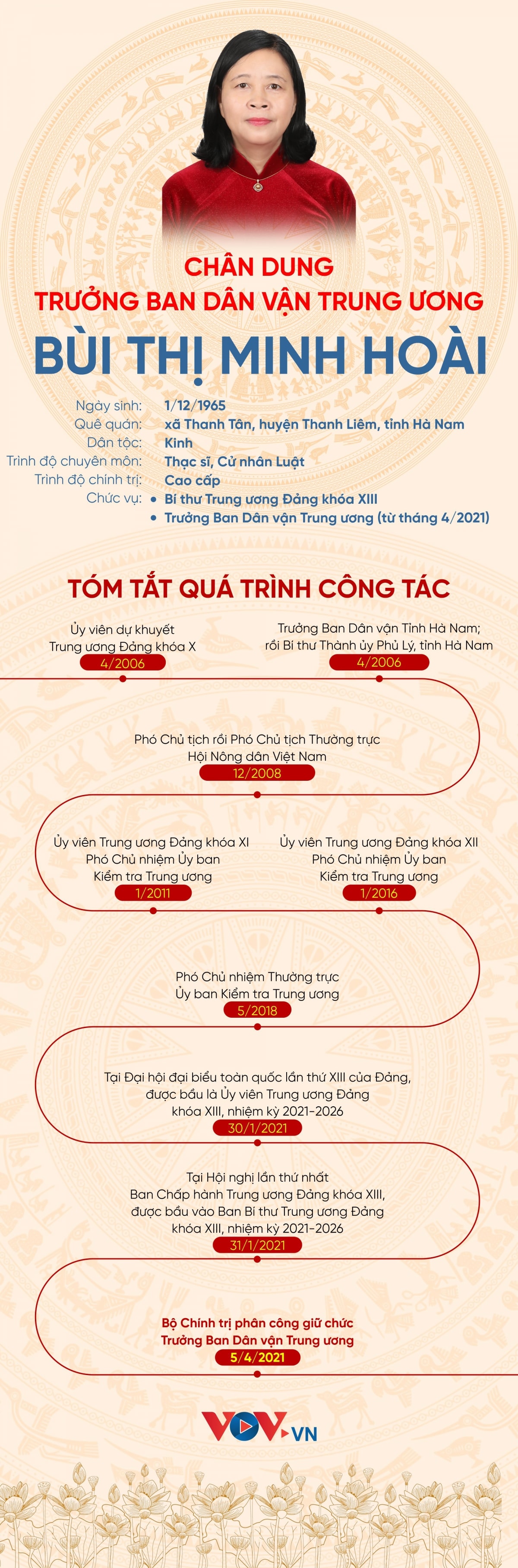 CHÂN DUNG
TRƯỞNG BAN DÂN VẬN TRUNG ƯƠNG
BÙI THỊ MINH HOÀI

Ngày sinh: 1/12/1965
Quê quán: xã Thanh Tân, huyện Thanh Liêm, tỉnh Hà Nam
Dân tộc: Kinh
Trình độ chuyên môn: Thạc sĩ, Cử nhân Luật
Trình độ chính trị: Cao cấp
Chức vụ:
• Bí thư Trung ương Đảng khóa XIII
• Trưởng Ban Dân vận Trung ương (từ tháng 4/2021)

TÓM TẮT QUÁ TRÌNH CÔNG TÁC

Ủy viên dự khuyết Trung ương Đảng khóa X
4/2006

Trưởng Ban Dân vận Tỉnh Hà Nam; rồi Bí thư Thành ủy Phủ Lý, tỉnh Hà Nam
4/2006

Phó Chủ tịch rồi Phó Chủ tịch Thường trực Hội Nông dân Việt Nam
12/2008

Ủy viên Trung ương Đảng khóa XI
Phó Chủ nhiệm Ủy ban Kiểm tra Trung ương
1/2011

Ủy viên Trung ương Đảng khóa XII
Phó Chủ nhiệm Ủy ban Kiểm tra Trung ương
1/2016

Phó Chủ nhiệm Thường trực Ủy ban Kiểm tra Trung ương
5/2018

Tại Đại hội đại biểu toàn quốc lần thứ XIII của Đảng, được bầu là Ủy viên Trung ương Đảng khóa XIII, nhiệm kỳ 2021-2026
30/1/2021

Tại Hội nghị lần thứ nhất Ban Chấp hành Trung ương Đảng khóa XIII, được bầu vào Ban Bí thư Trung ương Đảng khóa XIII, nhiệm kỳ 2021-2026
31/1/2021

Bộ Chính trị phân công giữ chức Trưởng Ban Dân vận Trung ương
5/4/2021

VOV.VN